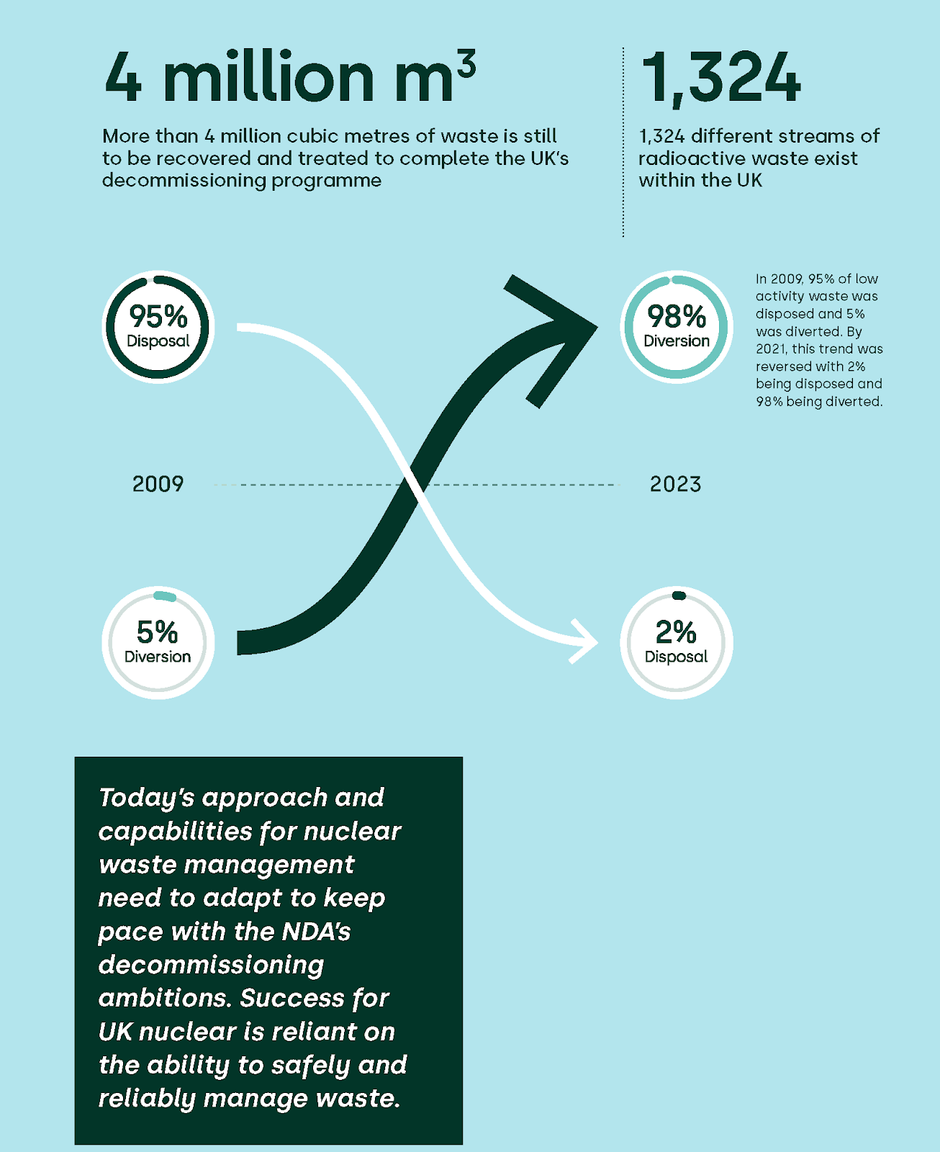 4 million $m^3$

More than 4 million cubic metres of waste is still to be recovered and treated to complete the UK's decommissioning programme

1,324

1,324 different streams of radioactive waste exist within the UK

95%
Disposal

98%
Diversion

In 2009, 95% of low activity waste was disposed and 5% was diverted. By 2021, this trend was reversed with 2% being disposed and 98% being diverted.

2009

2023

5%
Diversion

2%
Disposal

Today's approach and capabilities for nuclear waste management need to adapt to keep pace with the NDA's decommissioning ambitions. Success for UK nuclear is reliant on the ability to safely and reliably manage waste.